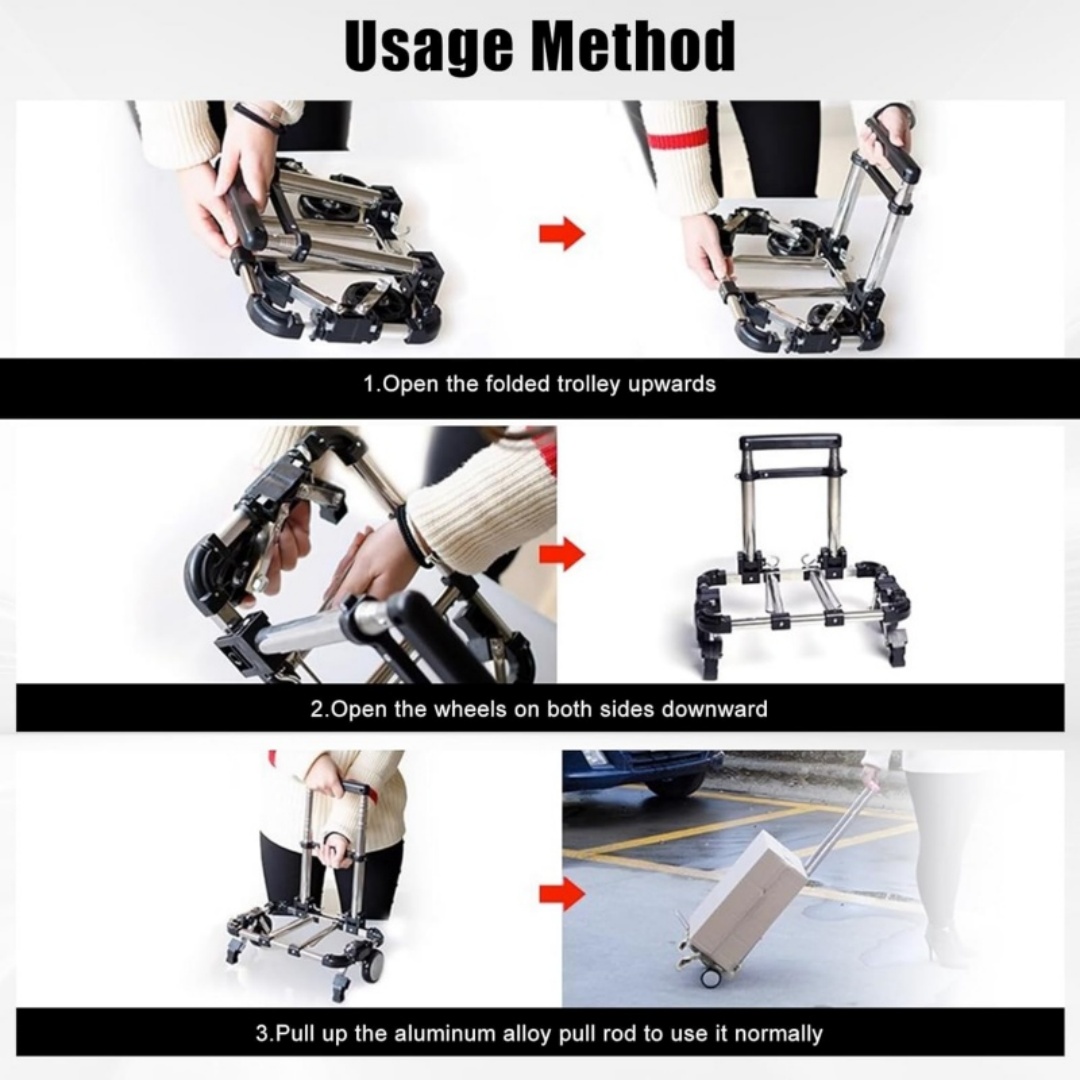 Usage Method

1.Open the folded trolley upwards

2.Open the wheels on both sides downward

3.Pull up the aluminum alloy pull rod to use it normally